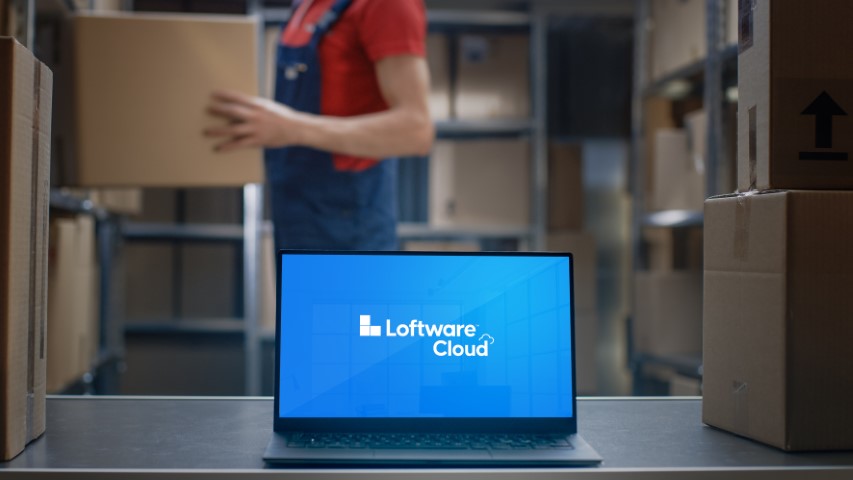 Loftware Cloud